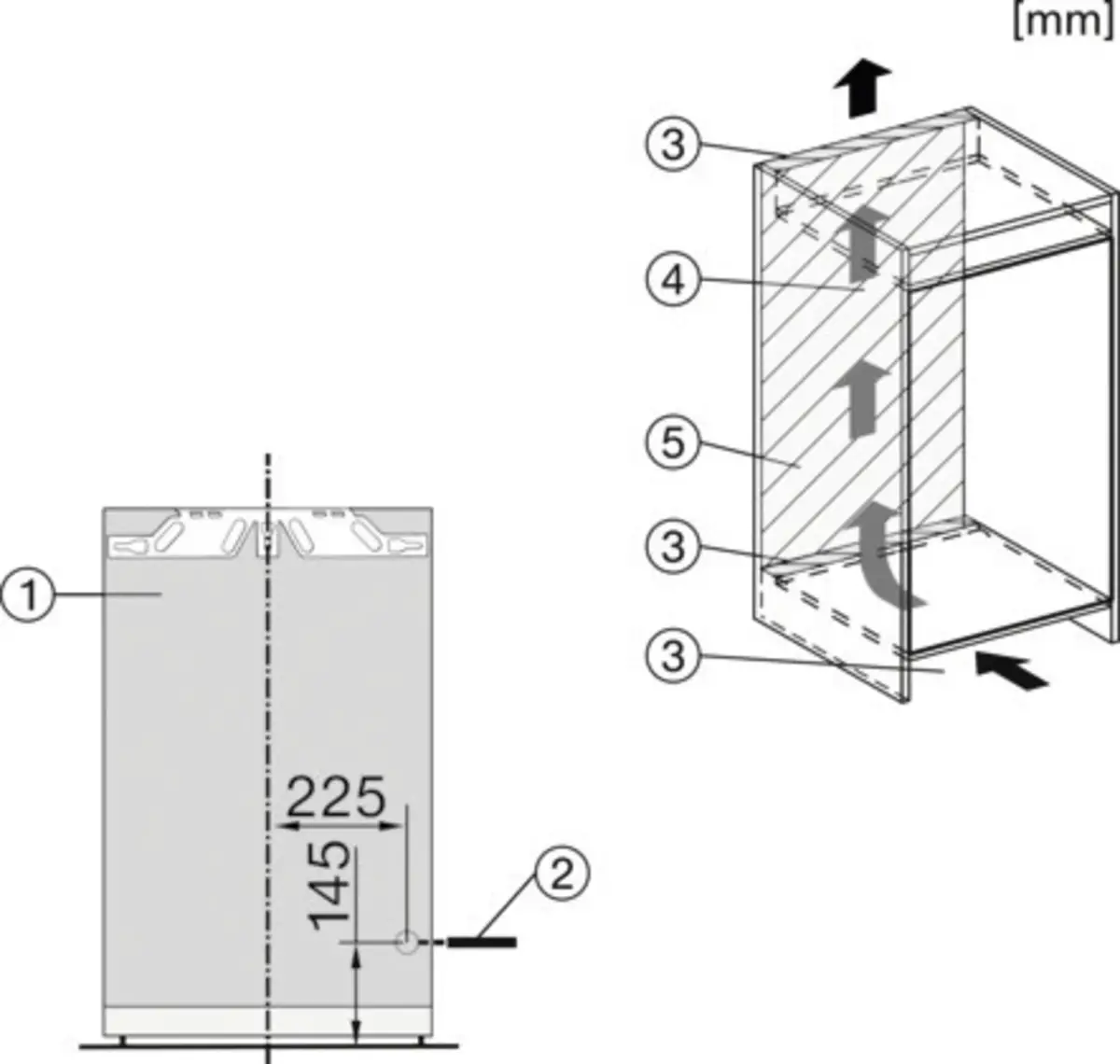 [mm]

3

4

5

3

3

1

225

145

2